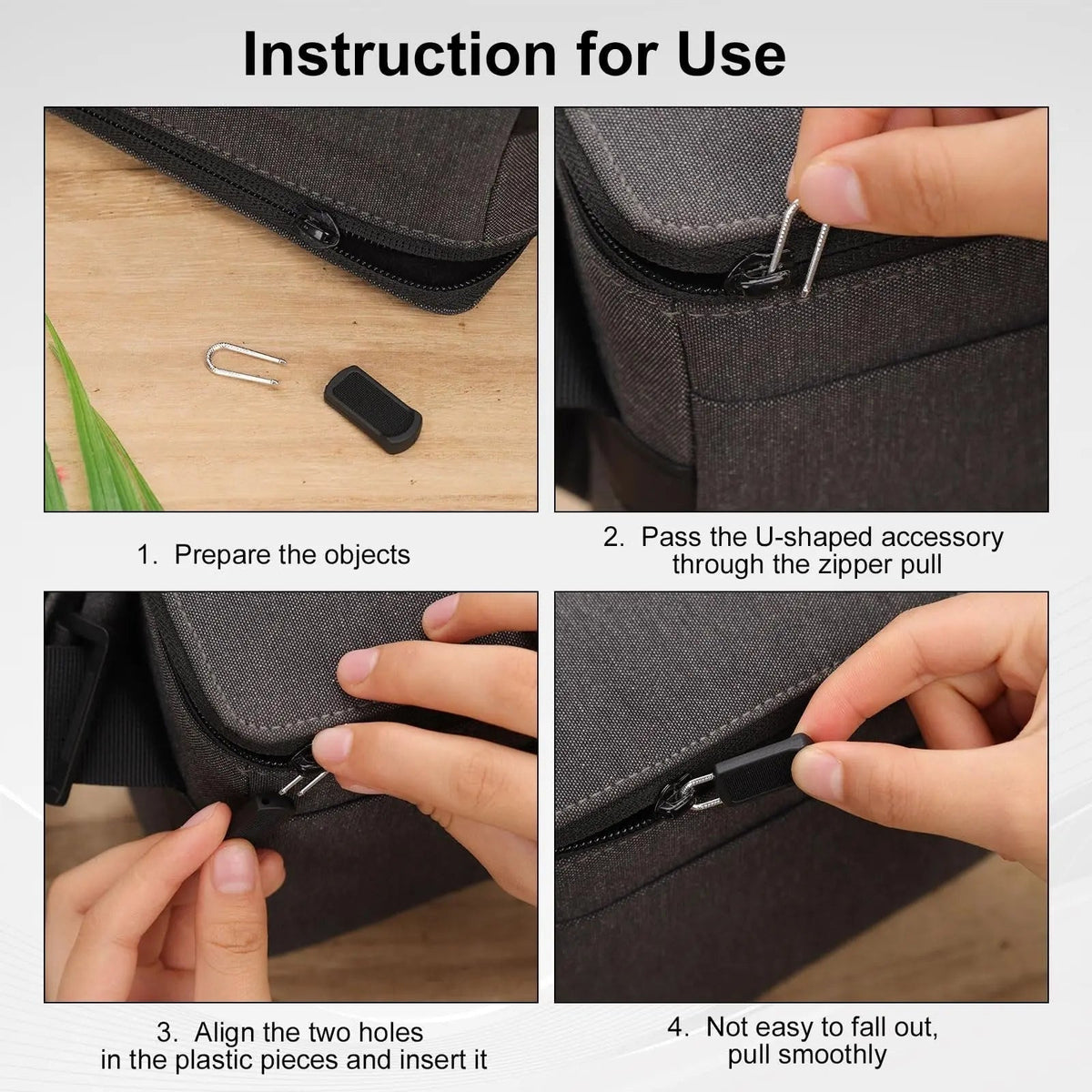 Instruction for Use

1. Prepare the objects

2. Pass the U-shaped accessory through the zipper pull

3. Align the two holes in the plastic pieces and insert it

4. Not easy to fall out, pull smoothly