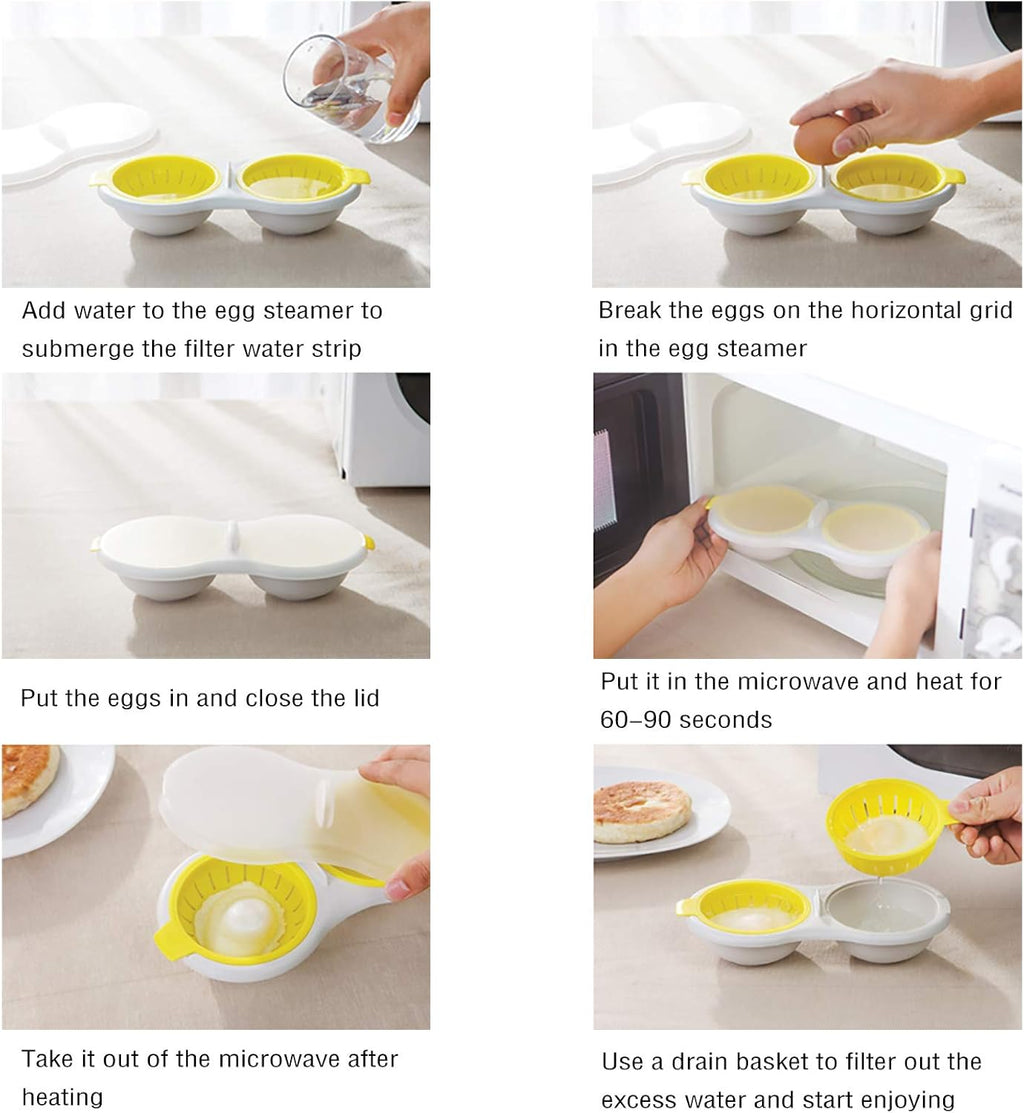 Add water to the egg steamer to submerge the filter water strip

Break the eggs on the horizontal grid in the egg steamer

Put the eggs in and close the lid

Put it in the microwave and heat for 60–90 seconds

Take it out of the microwave after heating

Use a drain basket to filter out the excess water and start enjoying