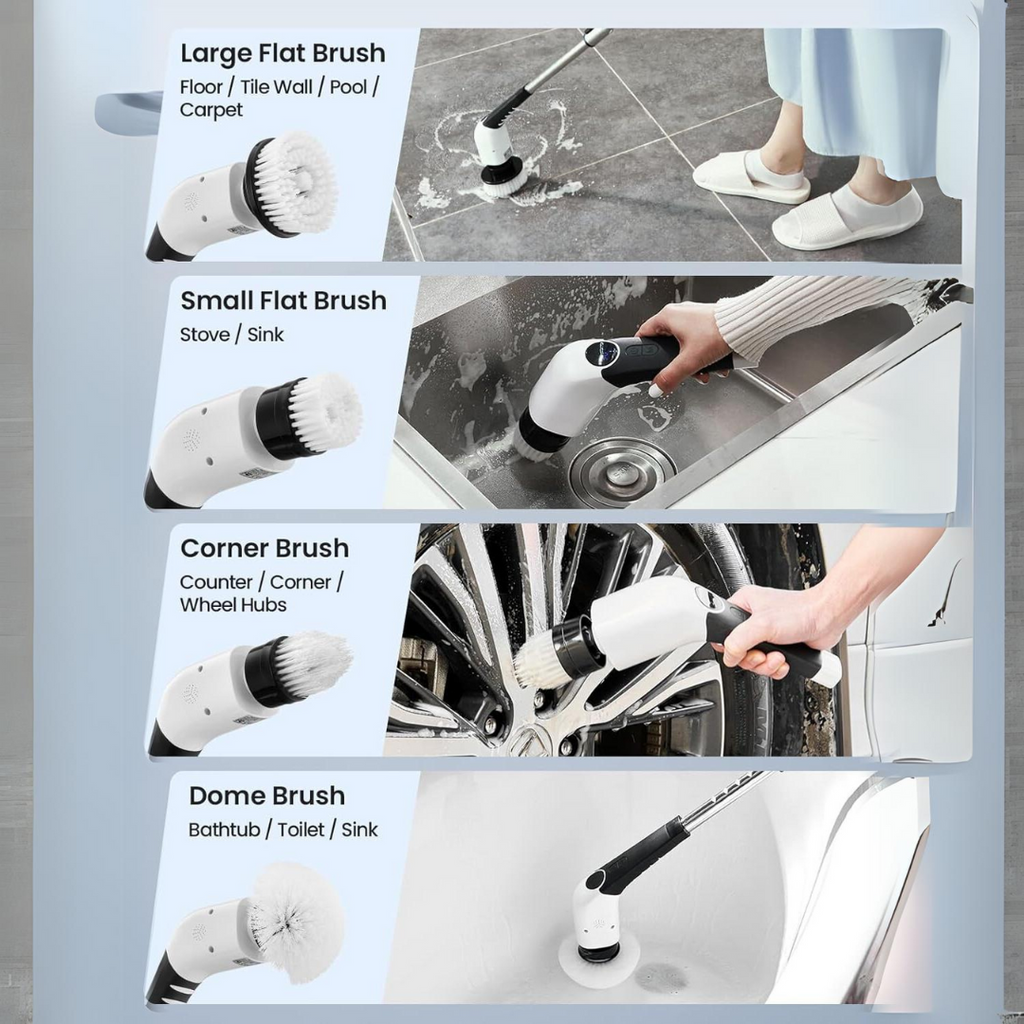 Large Flat Brush
Floor / Tile Wall / Pool / Carpet

Small Flat Brush
Stove / Sink

Corner Brush
Counter / Corner / Wheel Hubs

Dome Brush
Bathtub / Toilet / Sink