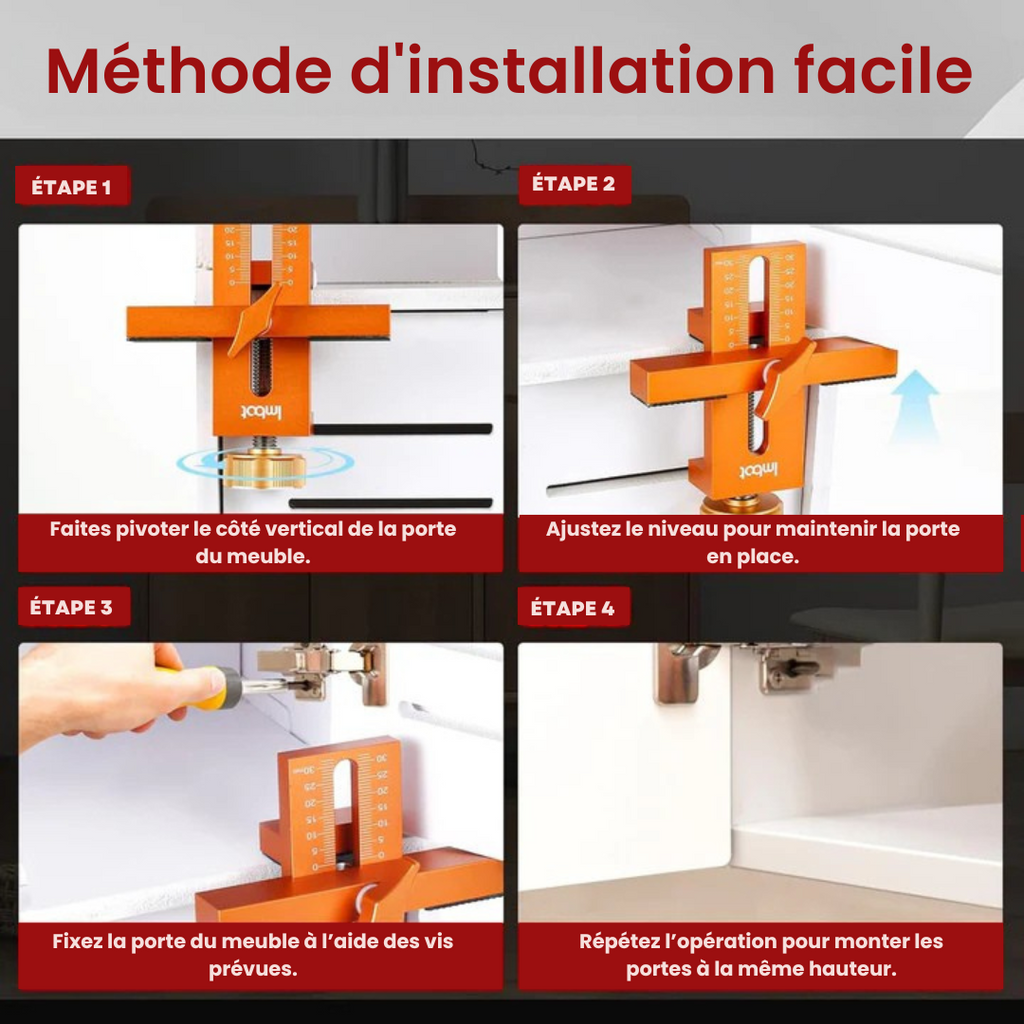 Méthode d'installation facile

ÉTAPE 1

Faites pivoter le côté vertical de la porte du meuble.

ÉTAPE 2

Ajustez le niveau pour maintenir la porte en place.

ÉTAPE 3

Fixez la porte du meuble à l'aide des vis prévues.

ÉTAPE 4

Répétez l'opération pour monter les portes à la même hauteur.