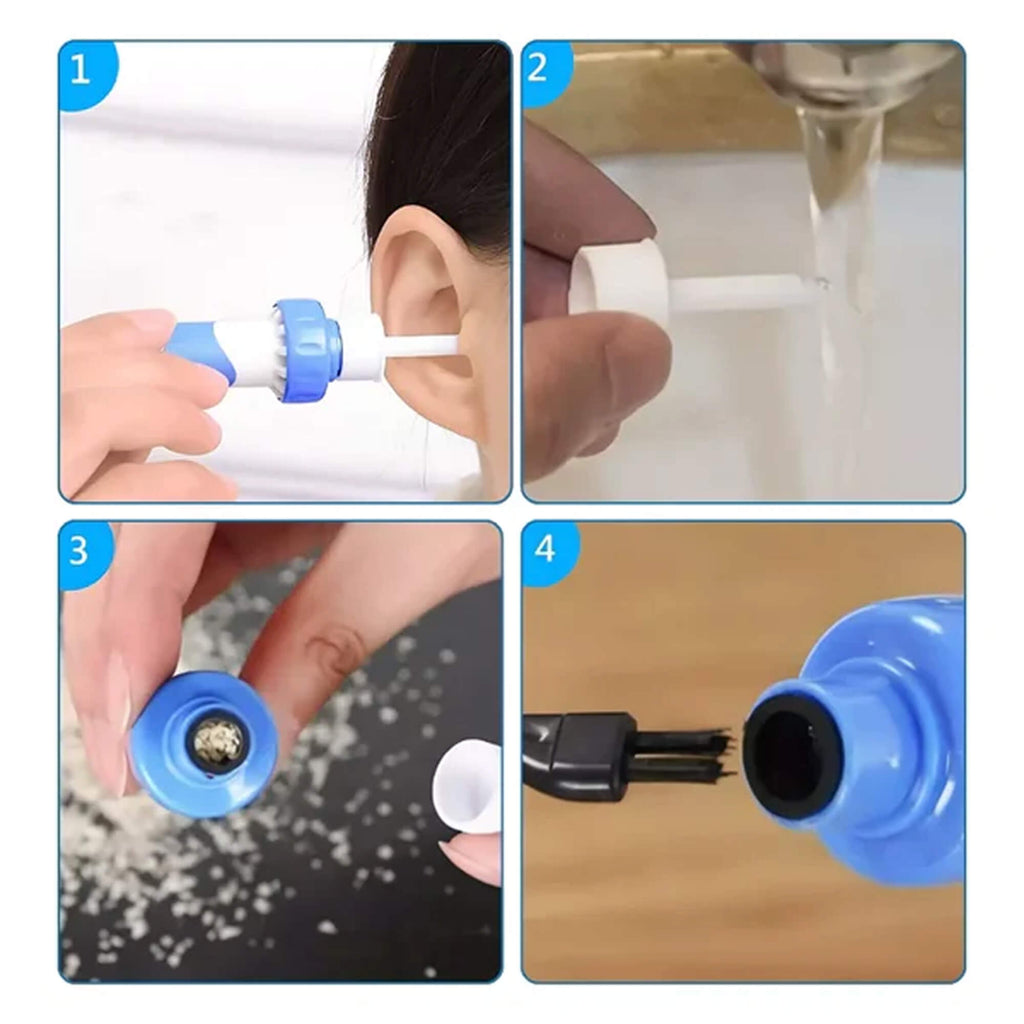 1

2

3

4