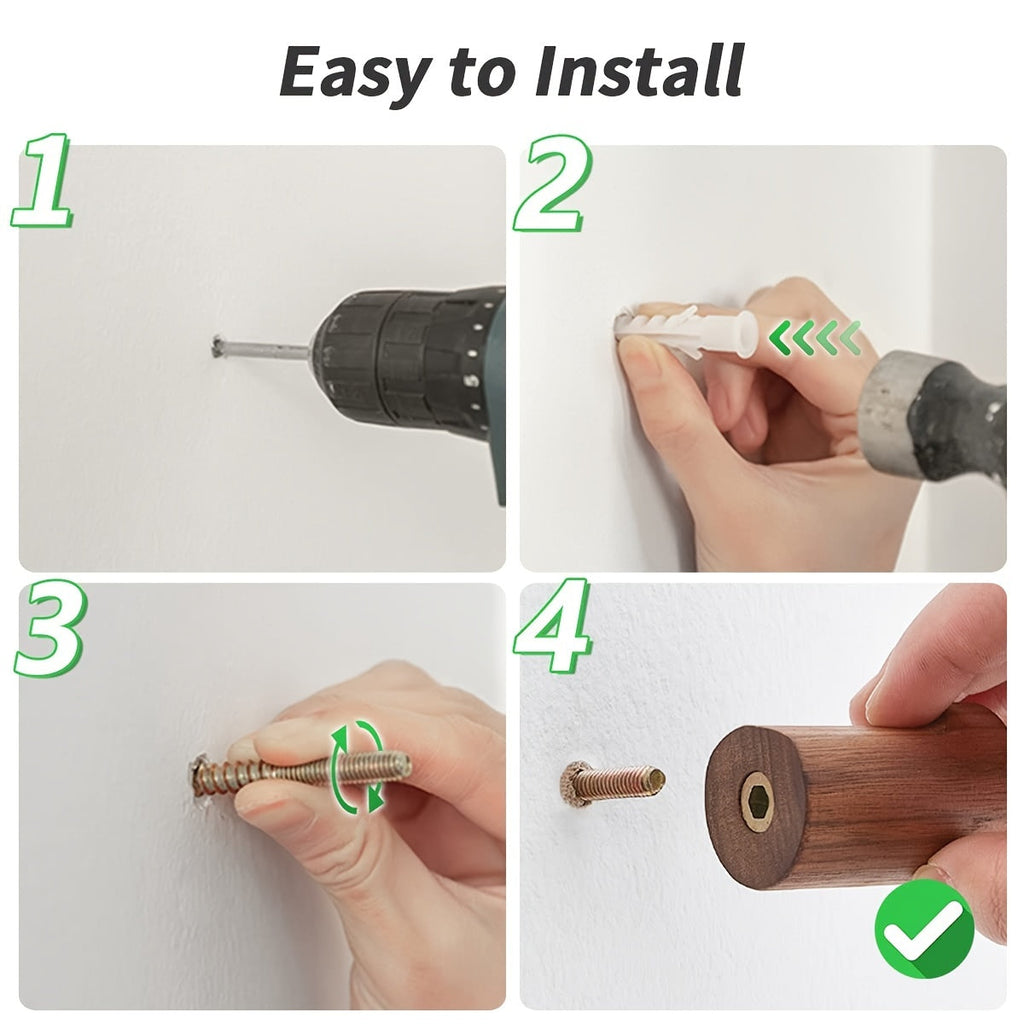 Easy to Install

1

2

3

4